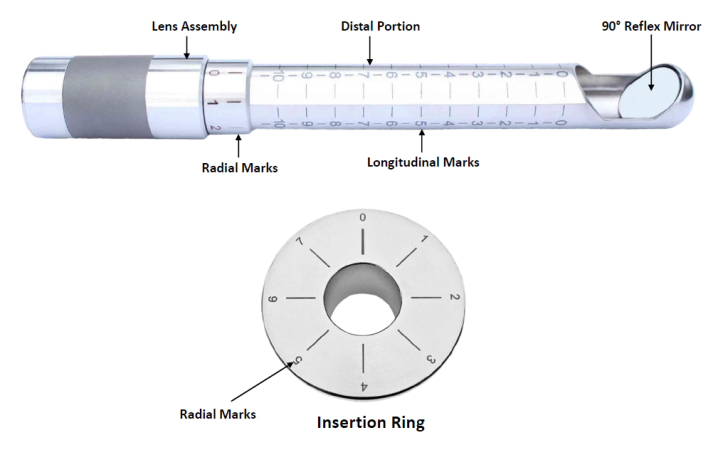 Lens Assembly

Distal Portion

90° Reflex Mirror

0
1
2

10 9 8 7 6 5 4 3 2 1 0

10 9 8 7 6 5 4 3 2 1 0

Radial Marks

Longitudinal Marks

0
1
2
3
4
5
6
7

Radial Marks

Insertion Ring